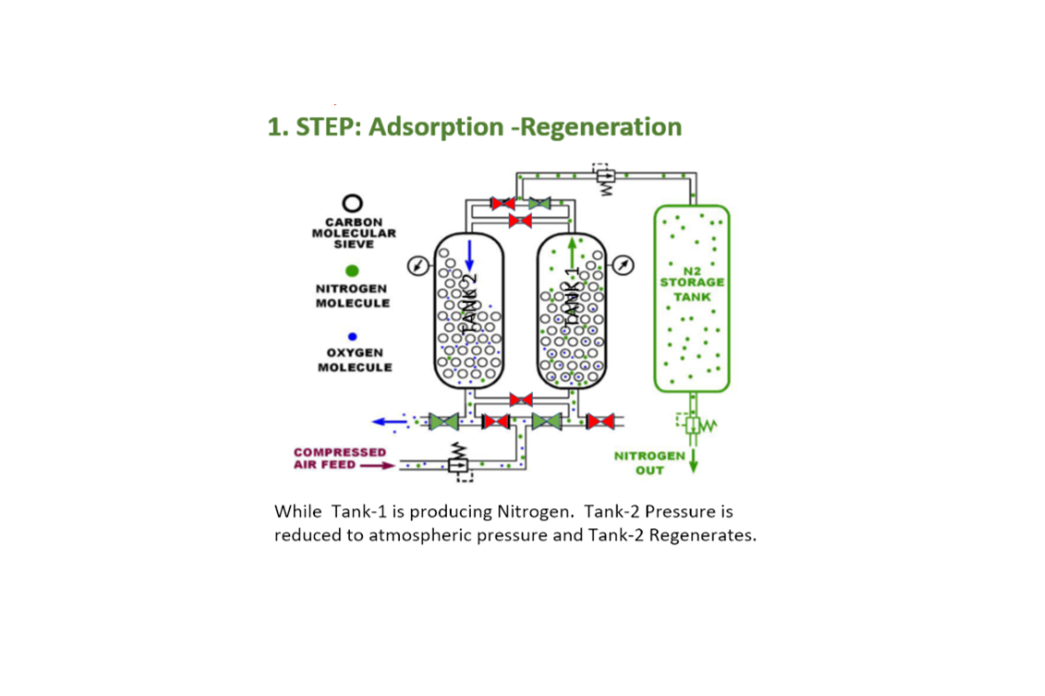 1. STEP: Adsorption -Regeneration

CARBON MOLECULAR SIEVE

NITROGEN MOLECULE

OXYGEN MOLECULE

TANK 2

TANK 1

N2 STORAGE TANK

COMPRESSED AIR FEED

NITROGEN OUT

While Tank-1 is producing Nitrogen. Tank-2 Pressure is reduced to atmospheric pressure and Tank-2 Regenerates.